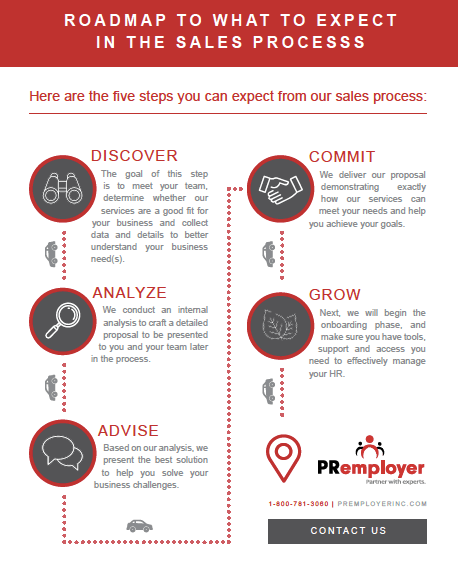 ROADMAP TO WHAT TO EXPECT IN THE SALES PROCESSS

Here are the five steps you can expect from our sales process:

DISCOVER

The goal of this step is to meet your team, determine whether our services are a good fit for your business and collect data and details to better understand your business need(s).

ANALYZE

We conduct an internal analysis to craft a detailed proposal to be presented to you and your team later in the process.

ADVISE

Based on our analysis, we present the best solution to help you solve your business challenges.

COMMIT

We deliver our proposal demonstrating exactly how our services can meet your needs and help you achieve your goals.

GROW

Next, we will begin the onboarding phase, and make sure you have tools, support and access you need to effectively manage your HR.

PRemployer
Partner with experts.

1-800-781-3060 | PREMPLOYERINC.COM

CONTACT US